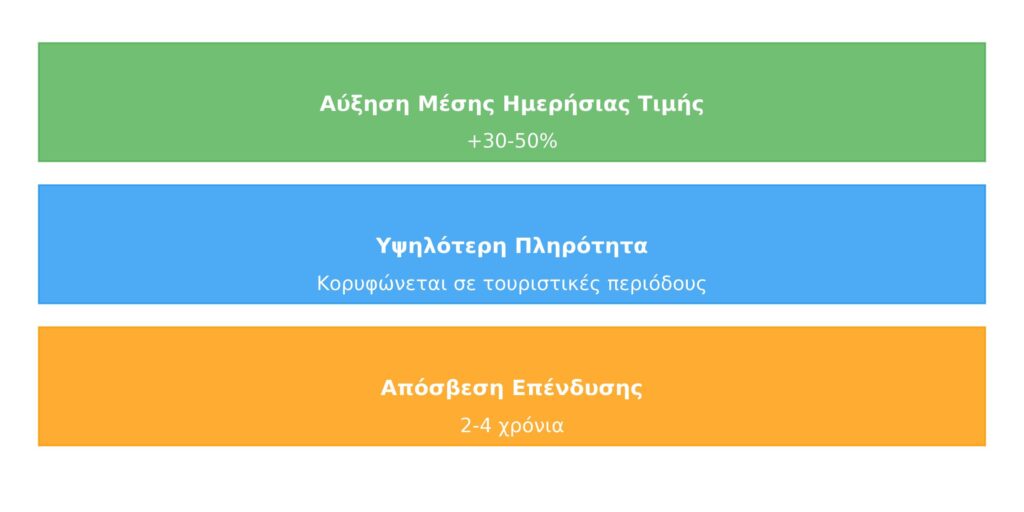 Αύξηση Μέσης Ημερήσιας Τιμής
+30-50%

Υψηλότερη Πληρότητα
Κορυφώνεται σε τουριστικές περιόδους

Απόσβεση Επένδυσης
2-4 χρόνια